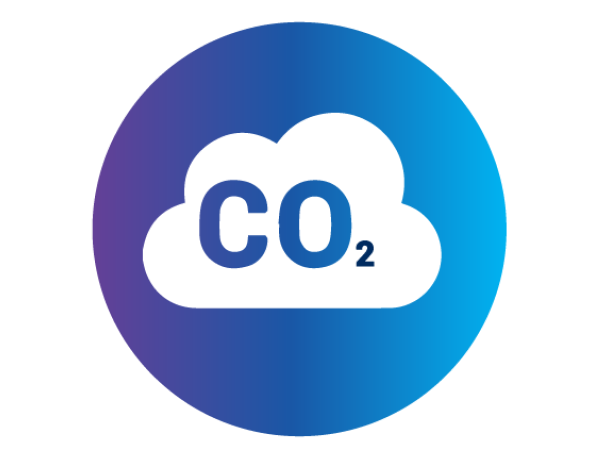 $CO_2$