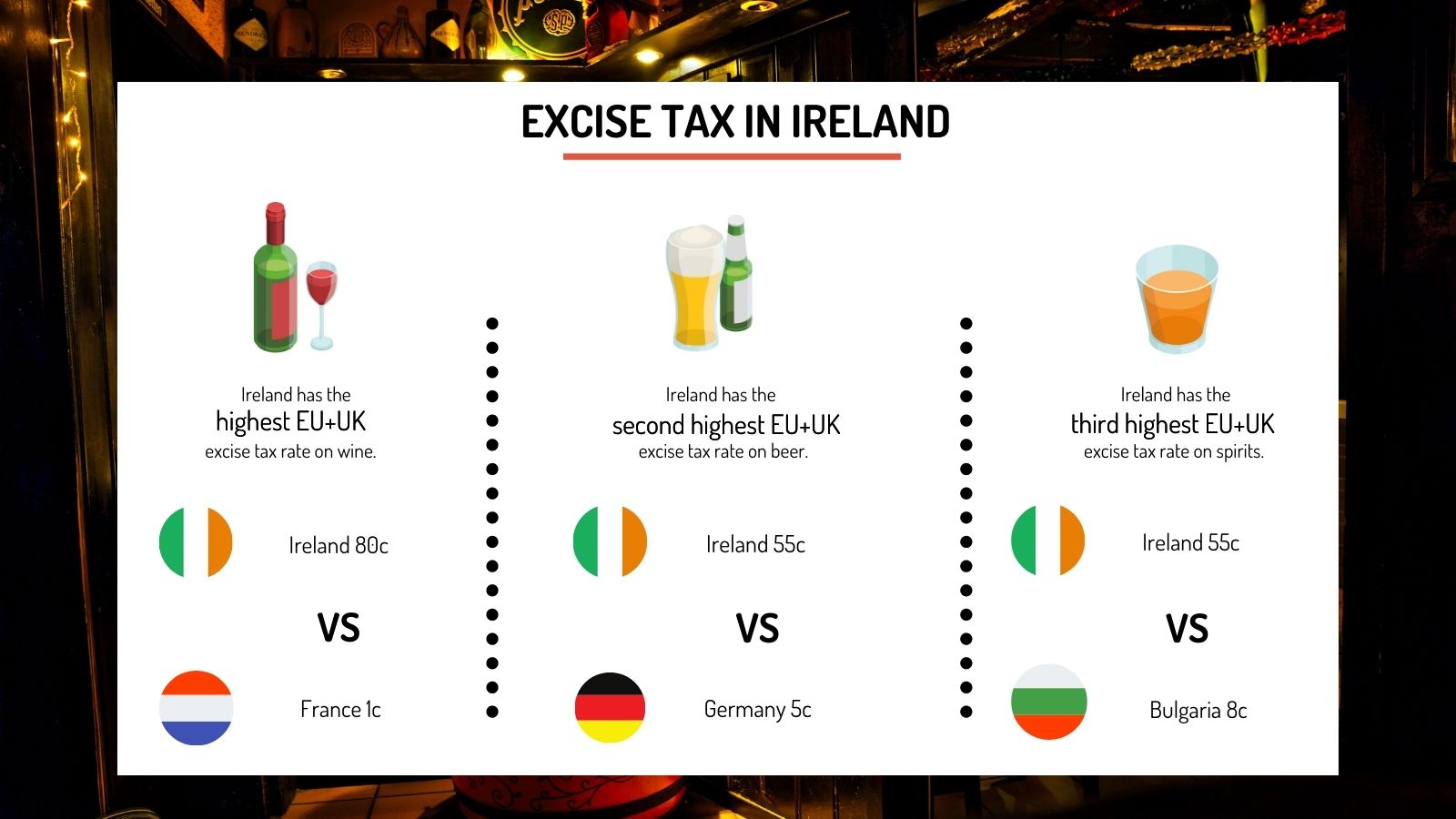 EXCISE TAX IN IRELAND

Ireland has the highest EU+UK excise tax rate on wine.

Ireland 80c

VS

France 1c

Ireland has the second highest EU+UK excise tax rate on beer.

Ireland 55c

VS

Germany 5c

Ireland has the third highest EU+UK excise tax rate on spirits.

Ireland 55c

VS

Bulgaria 8c